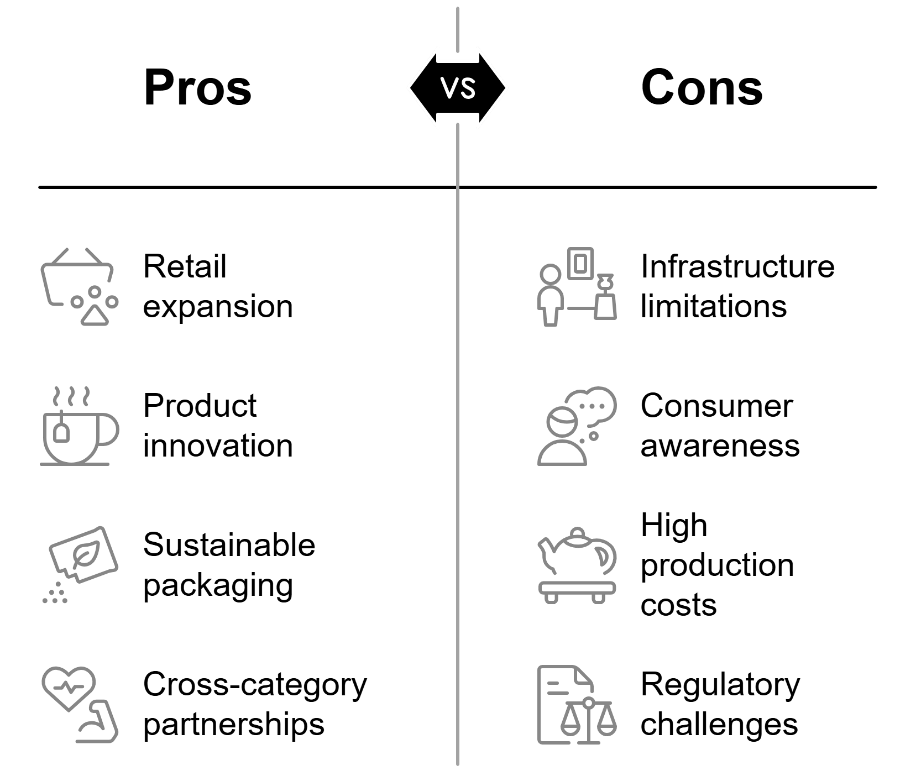 Pros

VS

Cons

Retail expansion

Product innovation

Sustainable packaging

Cross-category partnerships

Infrastructure limitations

Consumer awareness

High production costs

Regulatory challenges